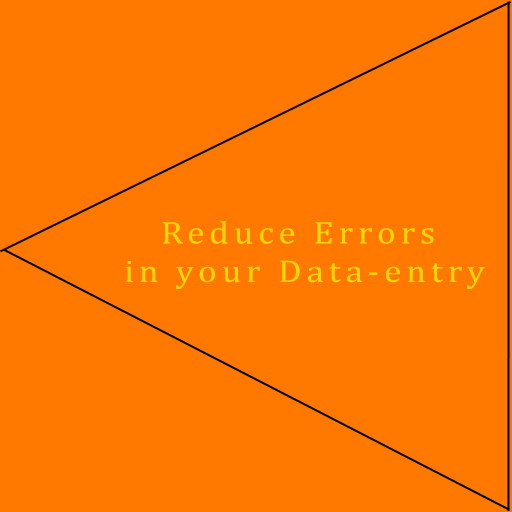 Reduce Errors
in your Data-entry